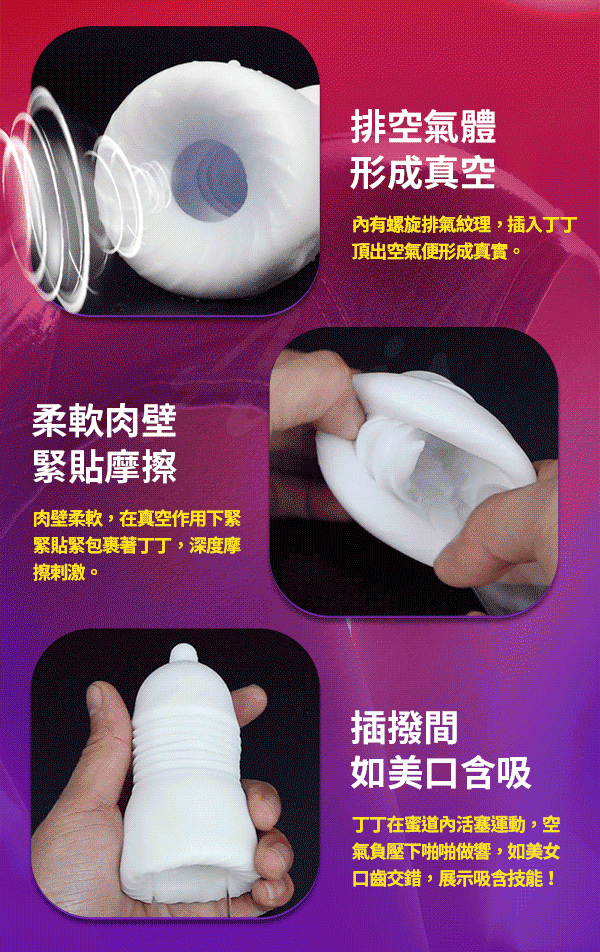 排空氣體
形成真空

內有螺旋排氣紋理，插入丁丁頂出空氣便形成真實。

柔軟肉壁
緊貼摩擦

肉壁柔軟，在真空作用下緊緊貼緊包裹著丁丁，深度摩擦刺激。

插撥間
如美口含吸

丁丁在蜜道內活塞運動，空氣負壓下啪啪做響，如美女口齒交錯，展示吸含技能！